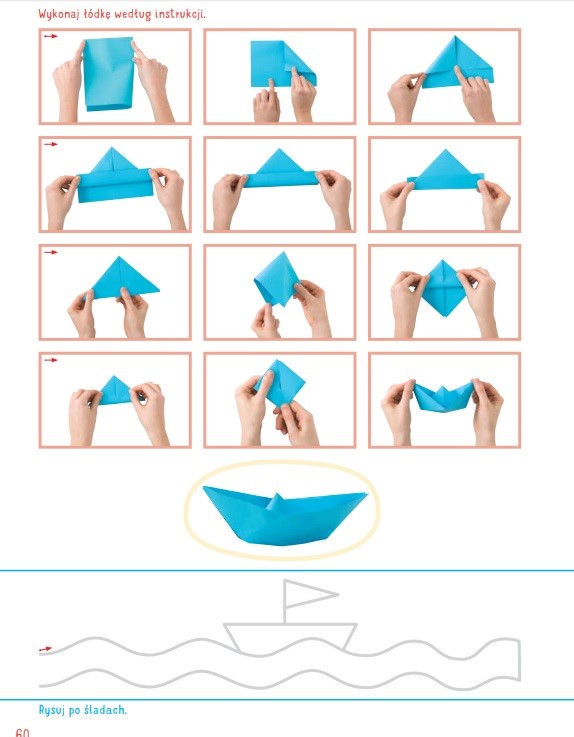 Wykonaj łódkę według instrukcji.

Rysuj po śladach.

60